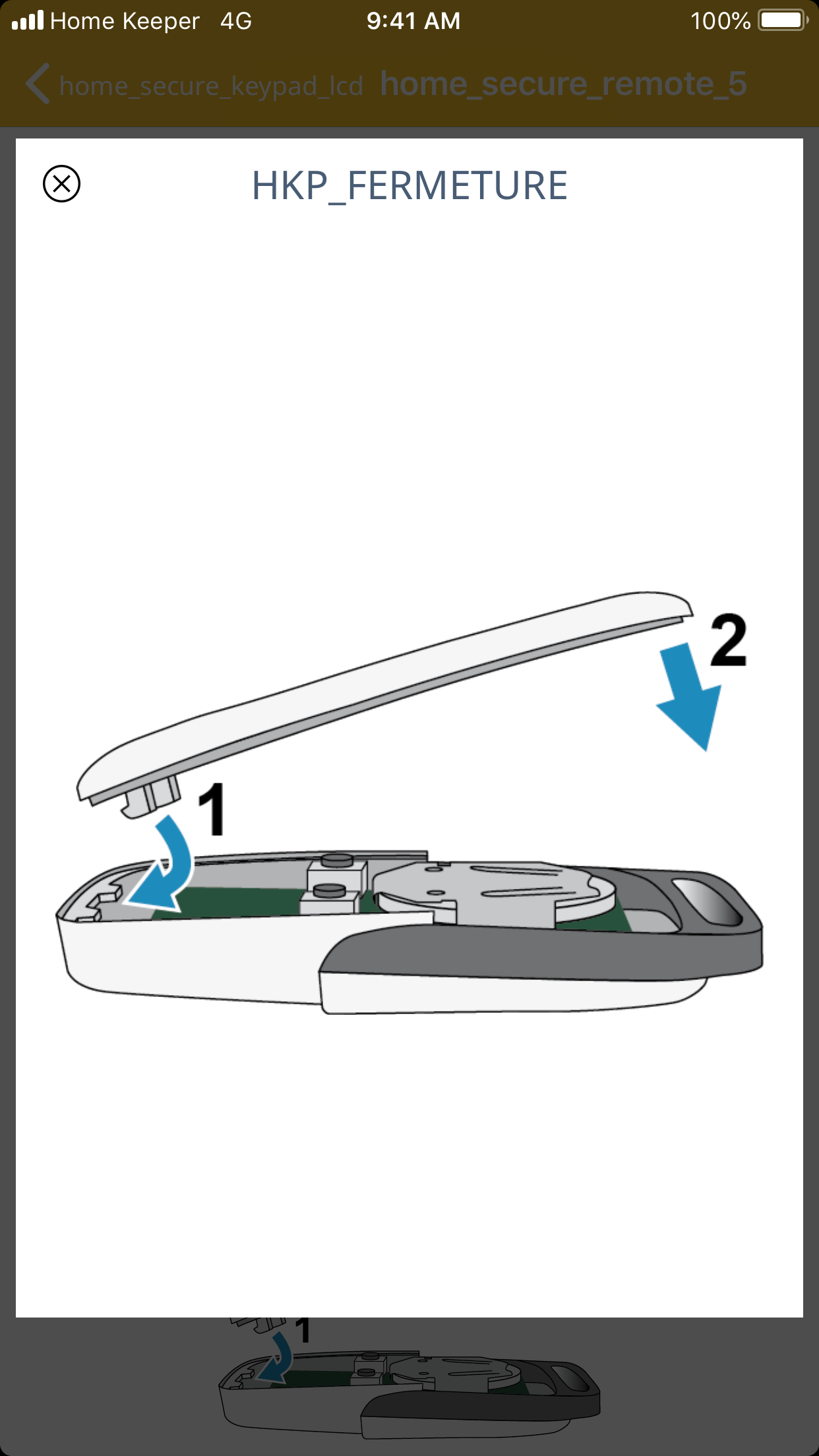 Home Keeper 4G 9:41 AM 100%

home_secure_keypad_lcd home_secure_remote_5

HKP_FERMETURE

2

1

1